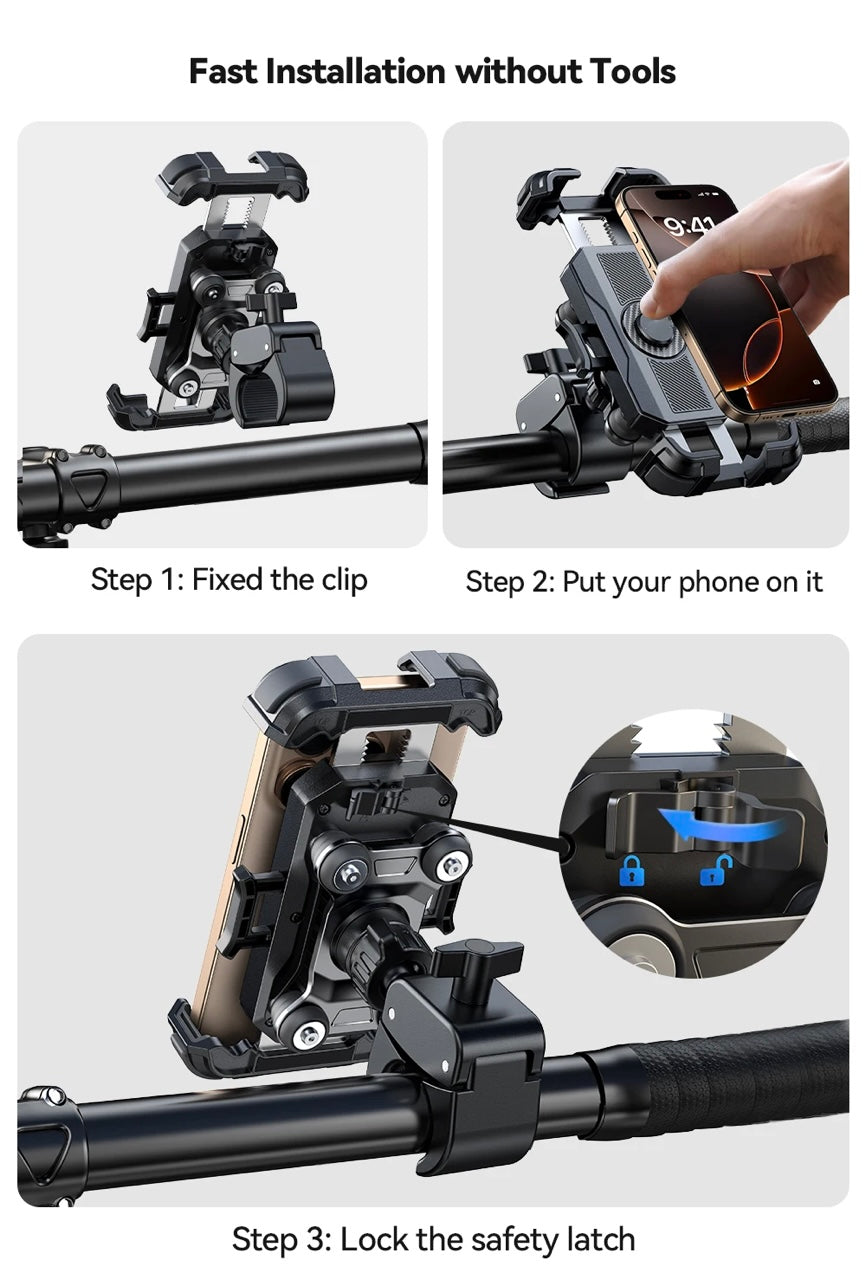 Fast Installation without Tools

9:41

Step 1: Fixed the clip

Step 2: Put your phone on it

Step 3: Lock the safety latch